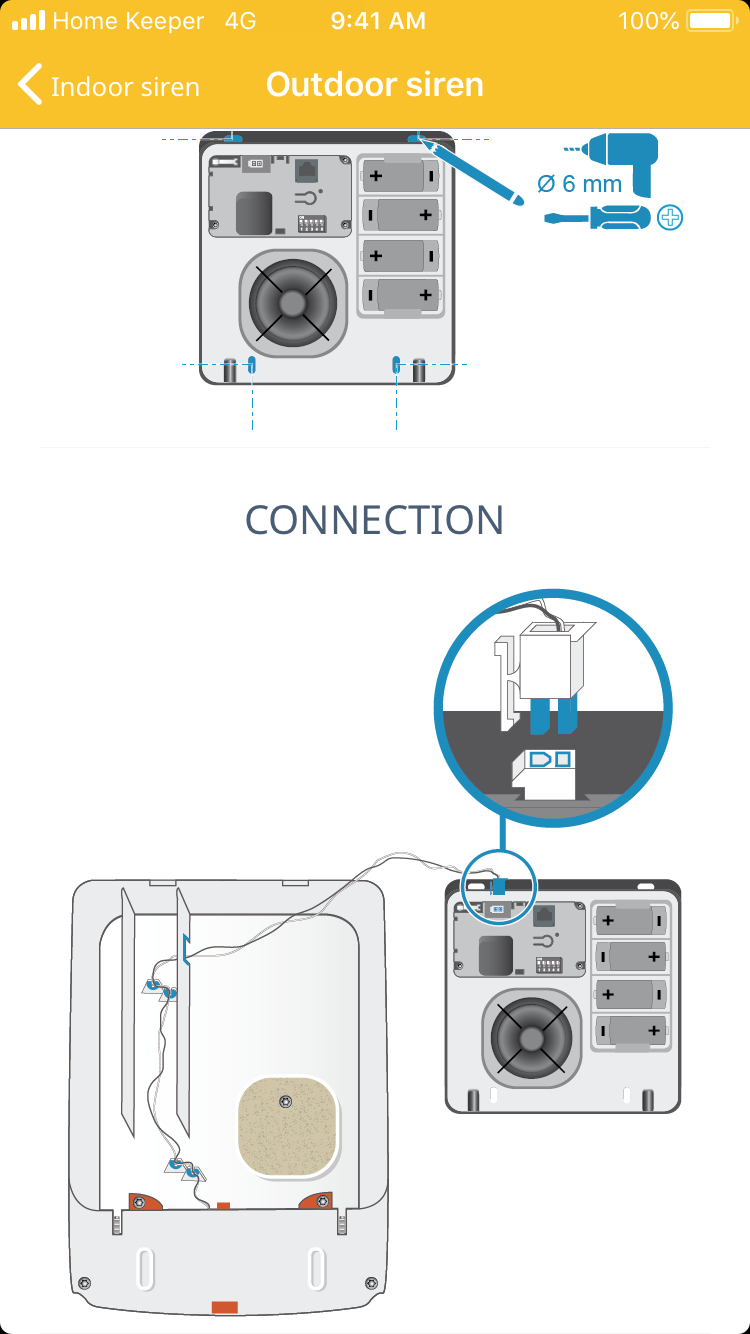 Home Keeper 4G 9:41 AM 100%

Indoor siren Outdoor siren

Ø 6 mm

CONNECTION